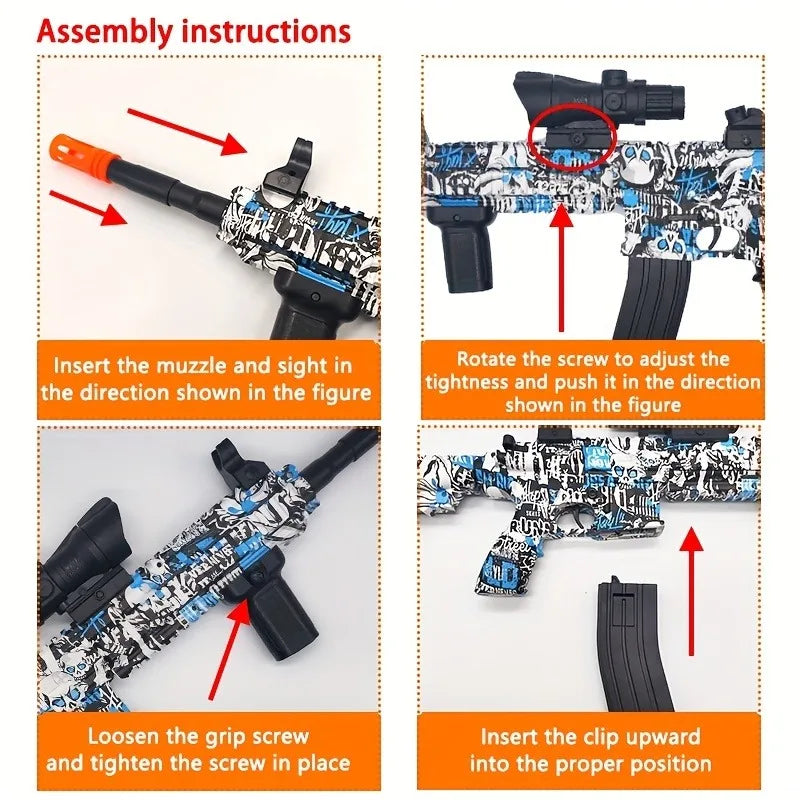 Assembly instructions

Insert the muzzle and sight in the direction shown in the figure

Rotate the screw to adjust the tightness and push it in the direction shown in the figure

Loosen the grip screw and tighten the screw in place

Insert the clip upward into the proper position